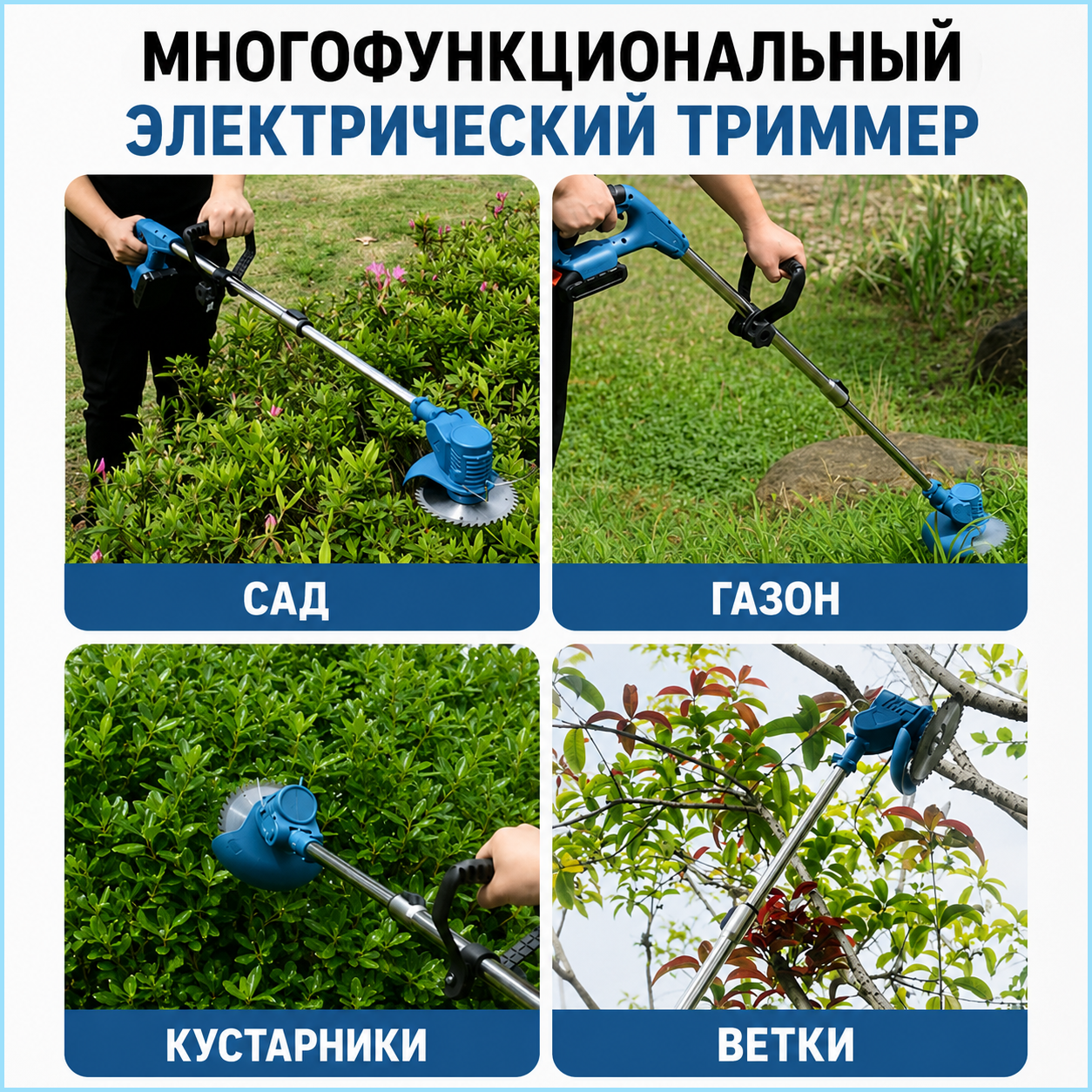 МНОГОФУНКЦИОНАЛЬНЫЙ
ЭЛЕКТРИЧЕСКИЙ ТРИММЕР

САД

ГАЗОН

КУСТАРНИКИ

ВЕТКИ